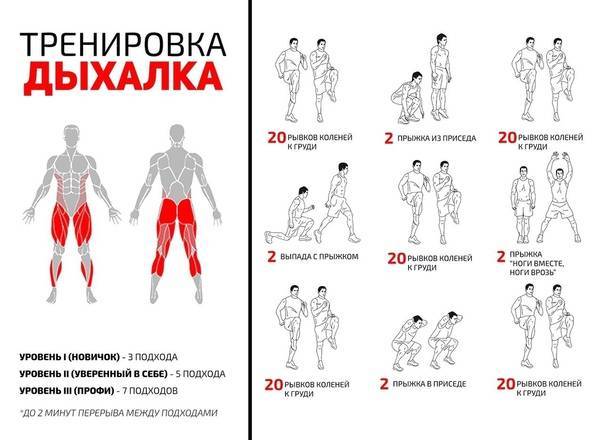 ТРЕНИРОВКА
ДЫХАЛКА

УРОВЕНЬ I (НОВИЧОК) - 3 ПОДХОДА
УРОВЕНЬ II (УВЕРЕННЫЙ В СЕБЕ) - 5 ПОДХОДА
УРОВЕНЬ III (ПРОФИ) - 7 ПОДХОДОВ

*ДО 2 МИНУТ ПЕРЕРЫВА МЕЖДУ ПОДХОДАМИ

20 РЫВКОВ КОЛЕНЕЙ К ГРУДИ

2 ПРЫЖКА ИЗ ПРИСЕДА

20 РЫВКОВ КОЛЕНЕЙ К ГРУДИ

2 ВЫПАДА С ПРЫЖКОМ

20 РЫВКОВ КОЛЕНЕЙ К ГРУДИ

2 ПРЫЖКА "НОГИ ВМЕСТЕ, НОГИ ВРОЗЬ"

20 РЫВКОВ КОЛЕНЕЙ К ГРУДИ

2 ПРЫЖКА В ПРИСЕДЕ

20 РЫВКОВ КОЛЕНЕЙ К ГРУДИ